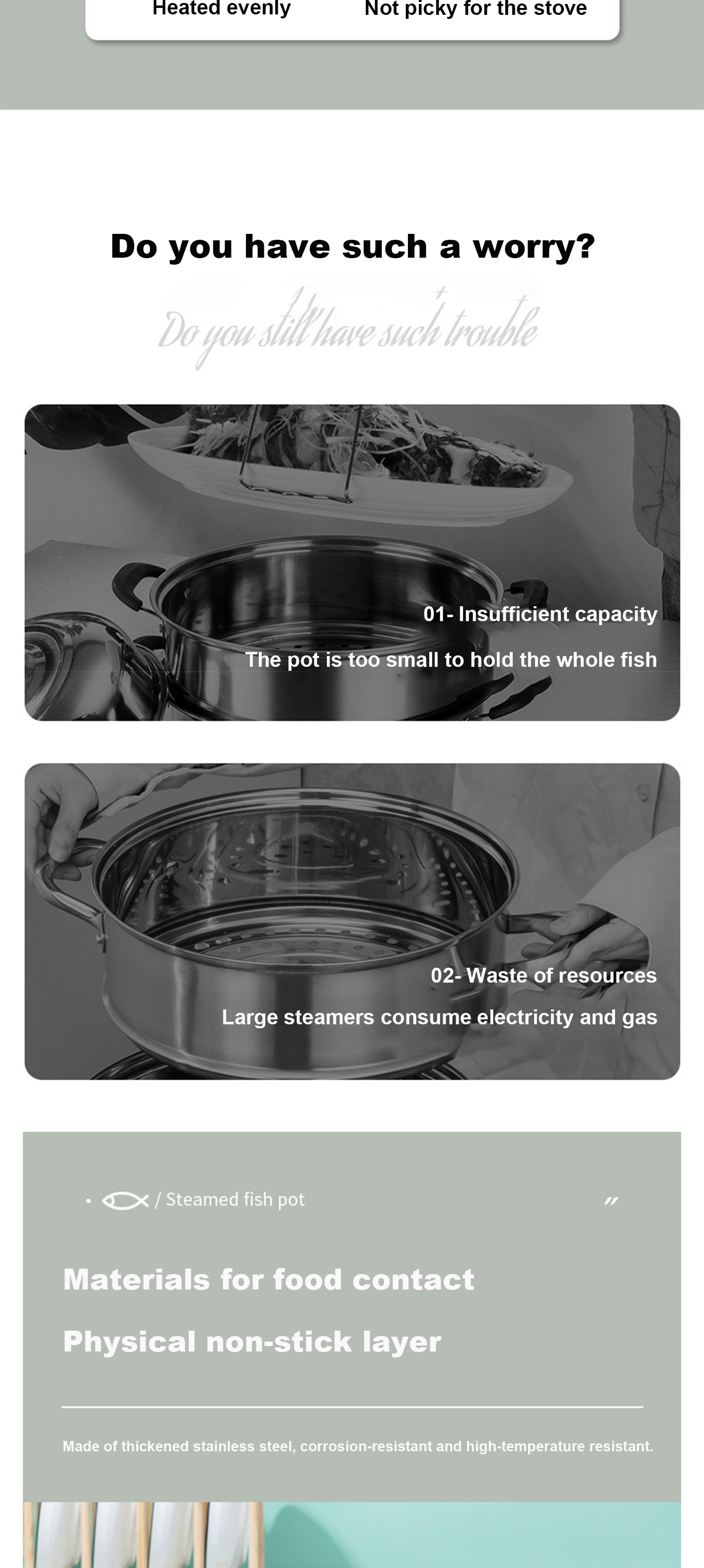 Heated evenly Not picky for the stove

Do you have such a worry?

Do you still have such trouble

01- Insufficient capacity

The pot is too small to hold the whole fish

02- Waste of resources

Large steamers consume electricity and gas

/ Steamed fish pot

Materials for food contact

Physical non-stick layer

Made of thickened stainless steel, corrosion-resistant and high-temperature resistant.